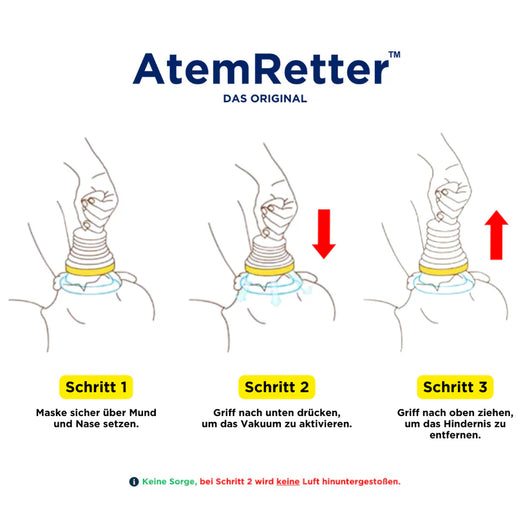 AtemRetter™
DAS ORIGINAL

Schritt 1
Maske sicher über Mund und Nase setzen.

Schritt 2
Griff nach unten drücken, um das Vakuum zu aktivieren.

Schritt 3
Griff nach oben ziehen, um das Hindernis zu entfernen.

Keine Sorge, bei Schritt 2 wird keine Luft hinuntergestoßen.